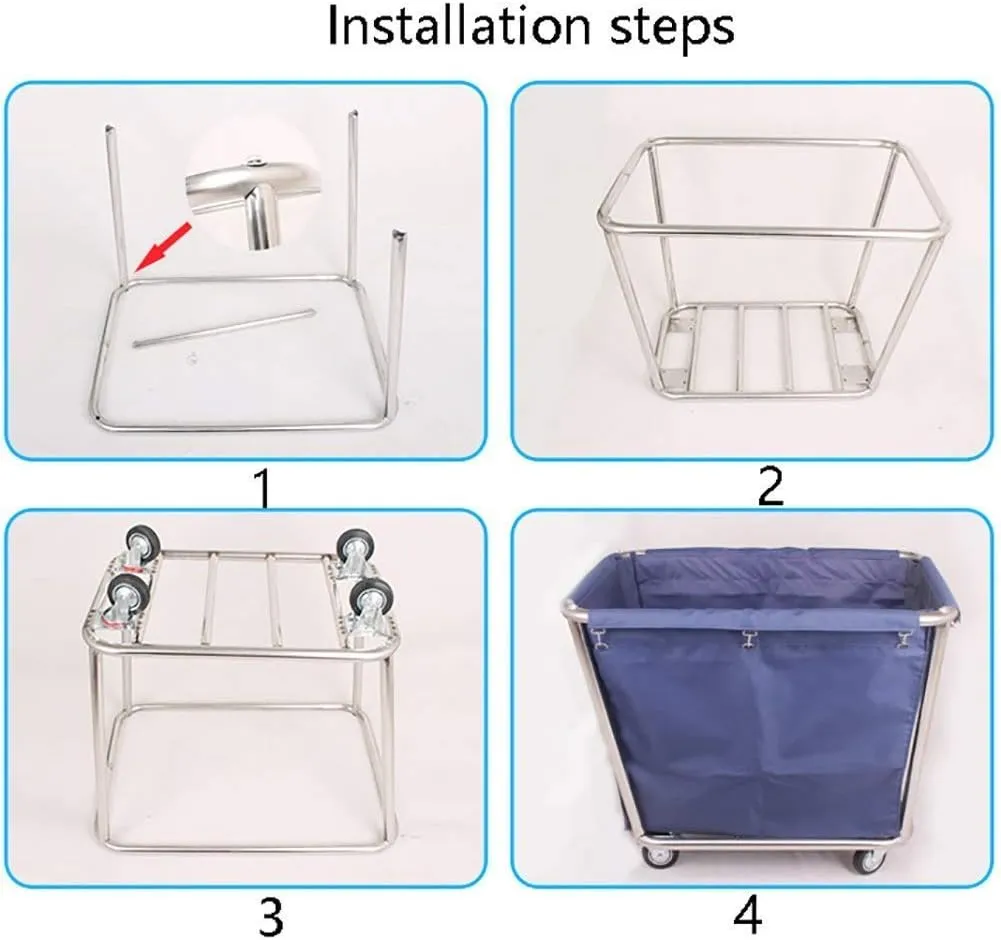 Installation steps

1

2

3

4