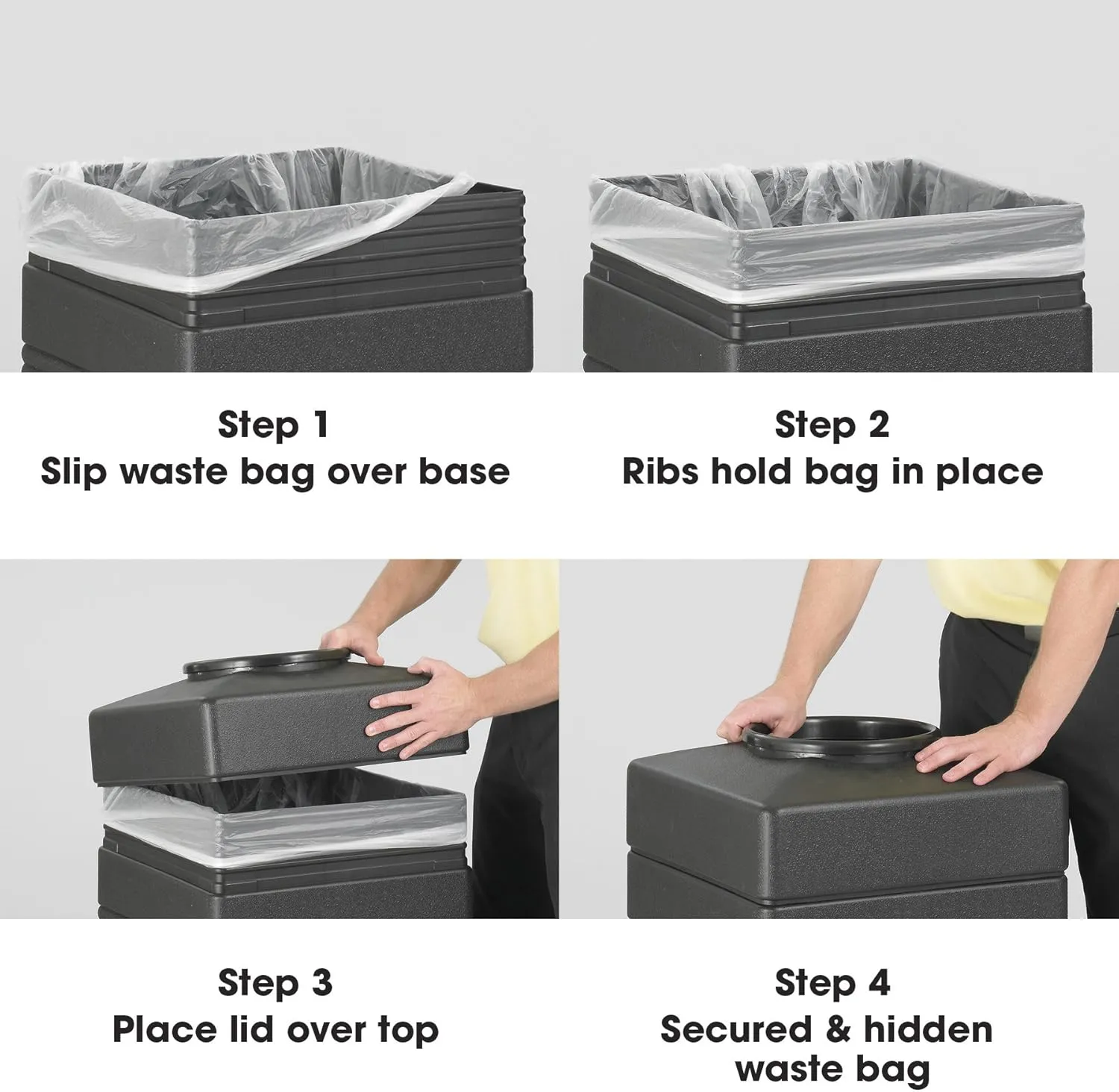 Step 1
Slip waste bag over base

Step 2
Ribs hold bag in place

Step 3
Place lid over top

Step 4
Secured & hidden waste bag